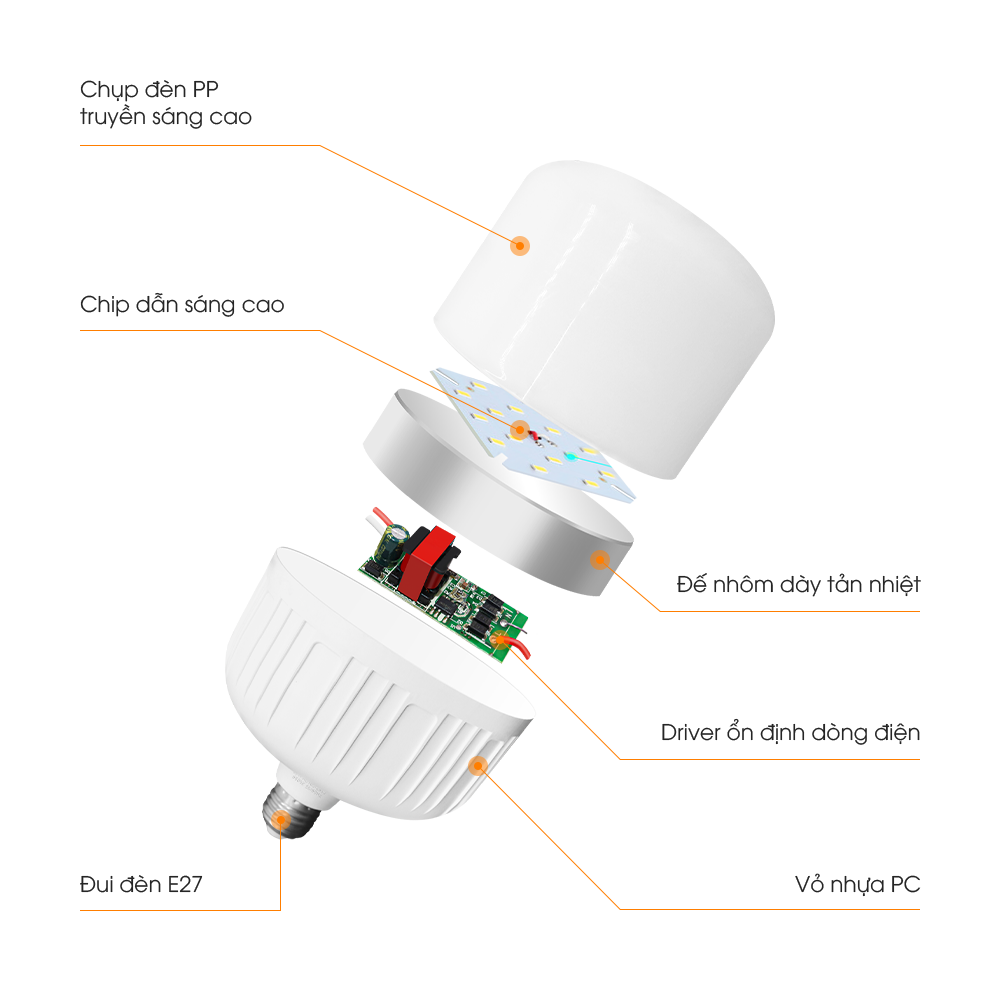 Chụp đèn PP
truyền sáng cao

Chip dẫn sáng cao

Đế nhôm dày tản nhiệt

Driver ổn định dòng điện

Đui đèn E27

Vỏ nhựa PC